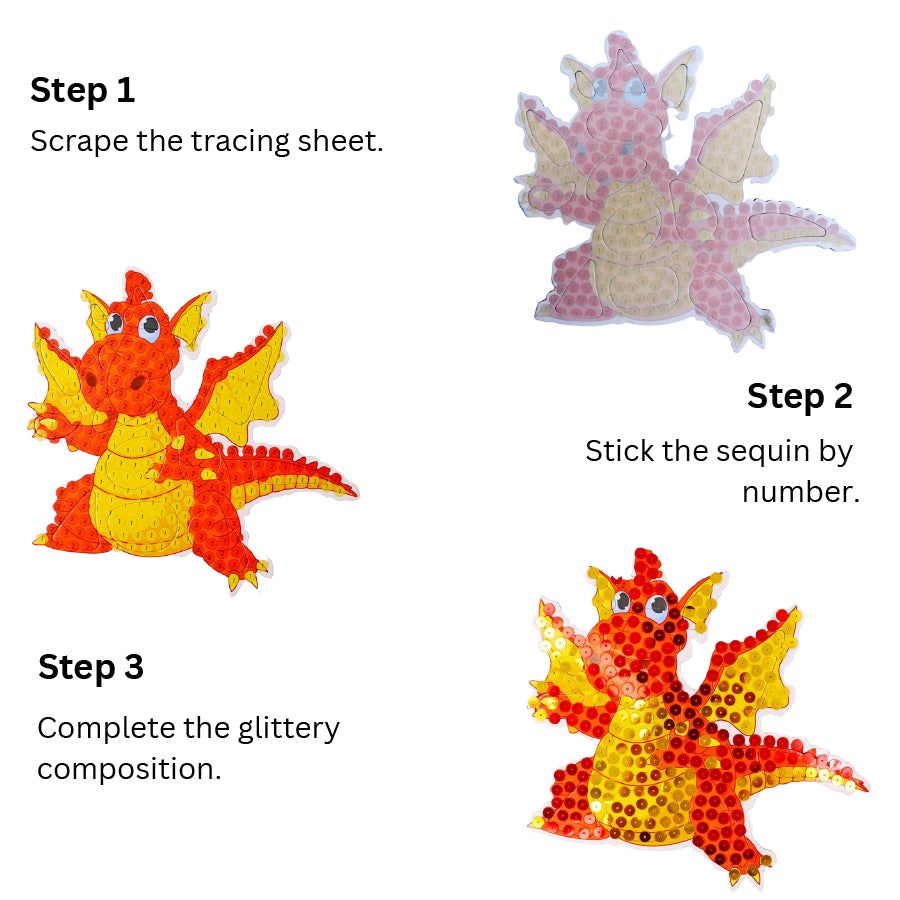 Step 1
Scrape the tracing sheet.

Step 2
Stick the sequin by number.

Step 3
Complete the glittery composition.