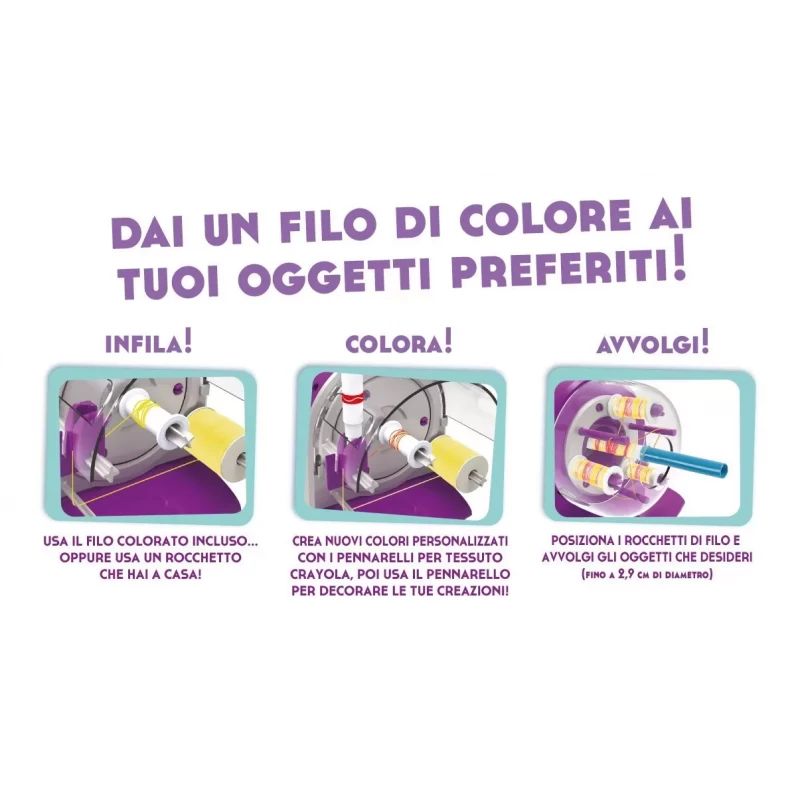 DAI UN FILO DI COLORE AI TUOI OGGETTI PREFERITI!

INFILA!

USA IL FILO COLORATO INCLUSO... OPPURE USA UN ROCCHETTO CHE HAI A CASA!

COLORA!

CREA NUOVI COLORI PERSONALIZZATI CON I PENNARELLI PER TESSUTO CRAYOLA, POI USA IL PENNARELLO PER DECORARE LE TUE CREAZIONI!

AVVOLGI!

POSIZIONA I ROCCHETTI DI FILO E AVVOLGI GLI OGGETTI CHE DESIDERI (FINO A 2,9 CM DI DIAMETRO)