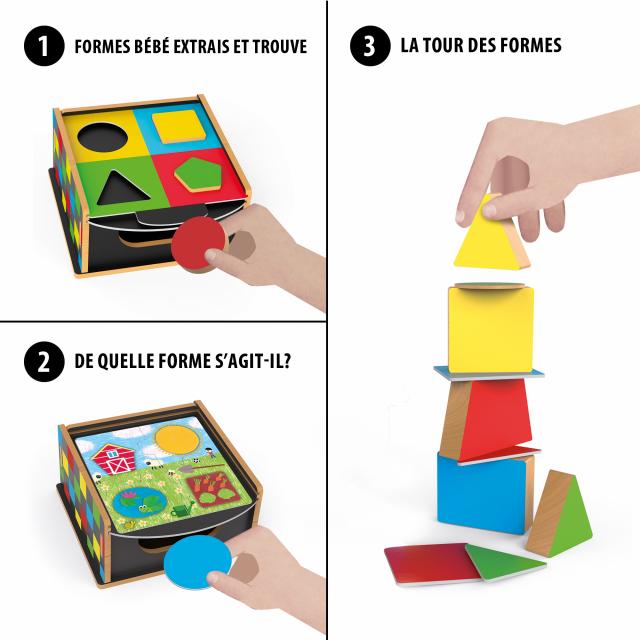 1 FORMES BÉBÉ EXTRAIS ET TROUVE

2 DE QUELLE FORME S'AGIT-IL?

3 LA TOUR DES FORMES